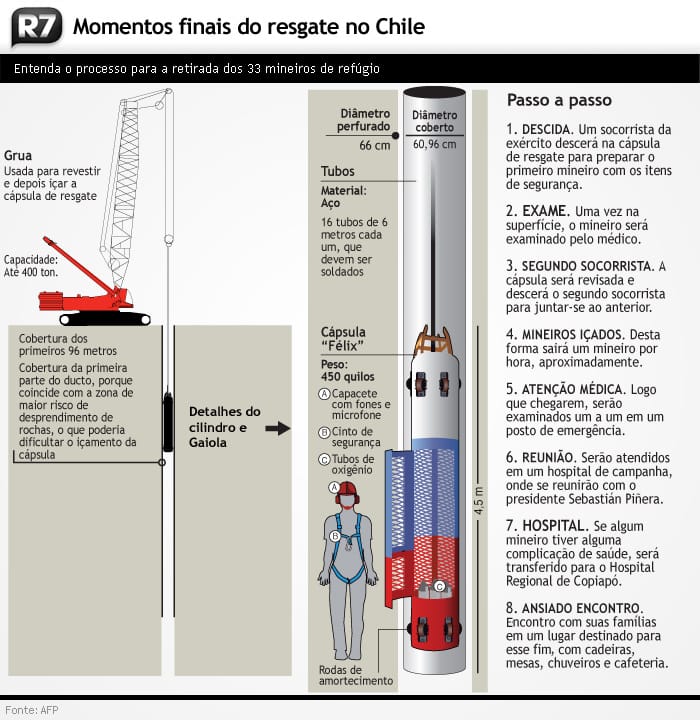 R7 Momentos finais do resgate no Chile

Entenda o processo para a retirada dos 33 mineiros de refúgio

Grua
Usada para revestir e depois içar a cápsula de resgate

Capacidade:
Até 400 ton.

Cobertura dos primeiros 96 metros
Cobertura da primeira parte do ducto, porque coincide com a zona de maior risco de desprendimento de rochas, o que poderia dificultar o içamento da cápsula

Detalhes do cilindro e Gaiola

Diâmetro perfurado
66 cm

Diâmetro coberto
60,96 cm

Tubos
Material:
Aço
16 tubos de 6 metros cada um, que devem ser soldados

Cápsula "Félix"
Peso:
450 quilos
A Capacete com fones e microfone
B Cinto de segurança
C Tubos de oxigênio

A
B
C

4,5 m

Rodas de amortecimento

Passo a passo

1. DESCIDA. Um socorrista da exército descerá na cápsula de resgate para preparar o primeiro mineiro com os itens de segurança.

2. EXAME. Uma vez na superfície, o mineiro será examinado pelo médico.

3. SEGUNDO SOCORRISTA. A cápsula será revisada e descerá o segundo socorrista para juntar-se ao anterior.

4. MINEIROS IÇADOS. Desta forma sairá um mineiro por hora, aproximadamente.

5. ATENÇÃO MÉDICA. Logo que chegarem, serão examinados um a um em um posto de emergência.

6. REUNIÃO. Serão atendidos em um hospital de campanha, onde se reunirão com o presidente Sebastián Piñera.

7. HOSPITAL. Se algum mineiro tiver alguma complicação de saúde, será transferido para o Hospital Regional de Copiapó.

8. ANSIADO ENCONTRO. Encontro com suas famílias em um lugar destinado para esse fim, com cadeiras, mesas, chuveiros e cafeteria.

Fonte: AFP